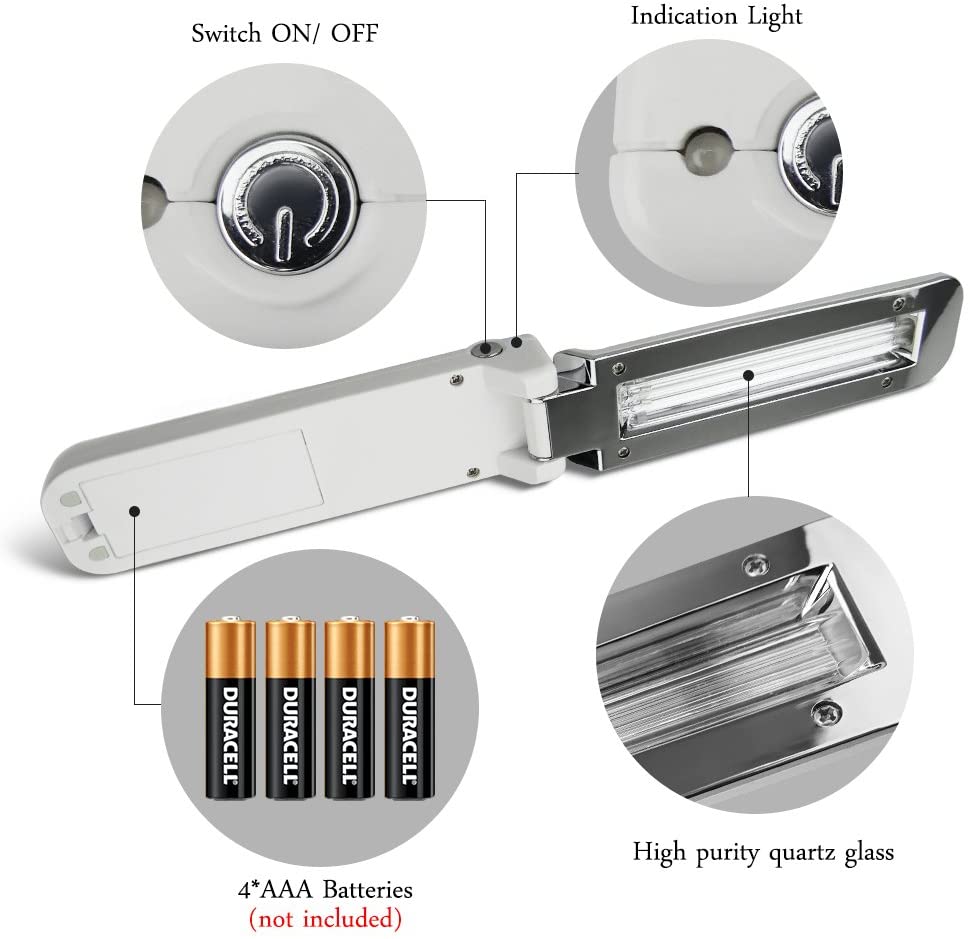 Switch ON/ OFF

Indication Light

DURACELL DURACELL DURACELL DURACELL

4*AAA Batteries
(not included)

High purity quartz glass